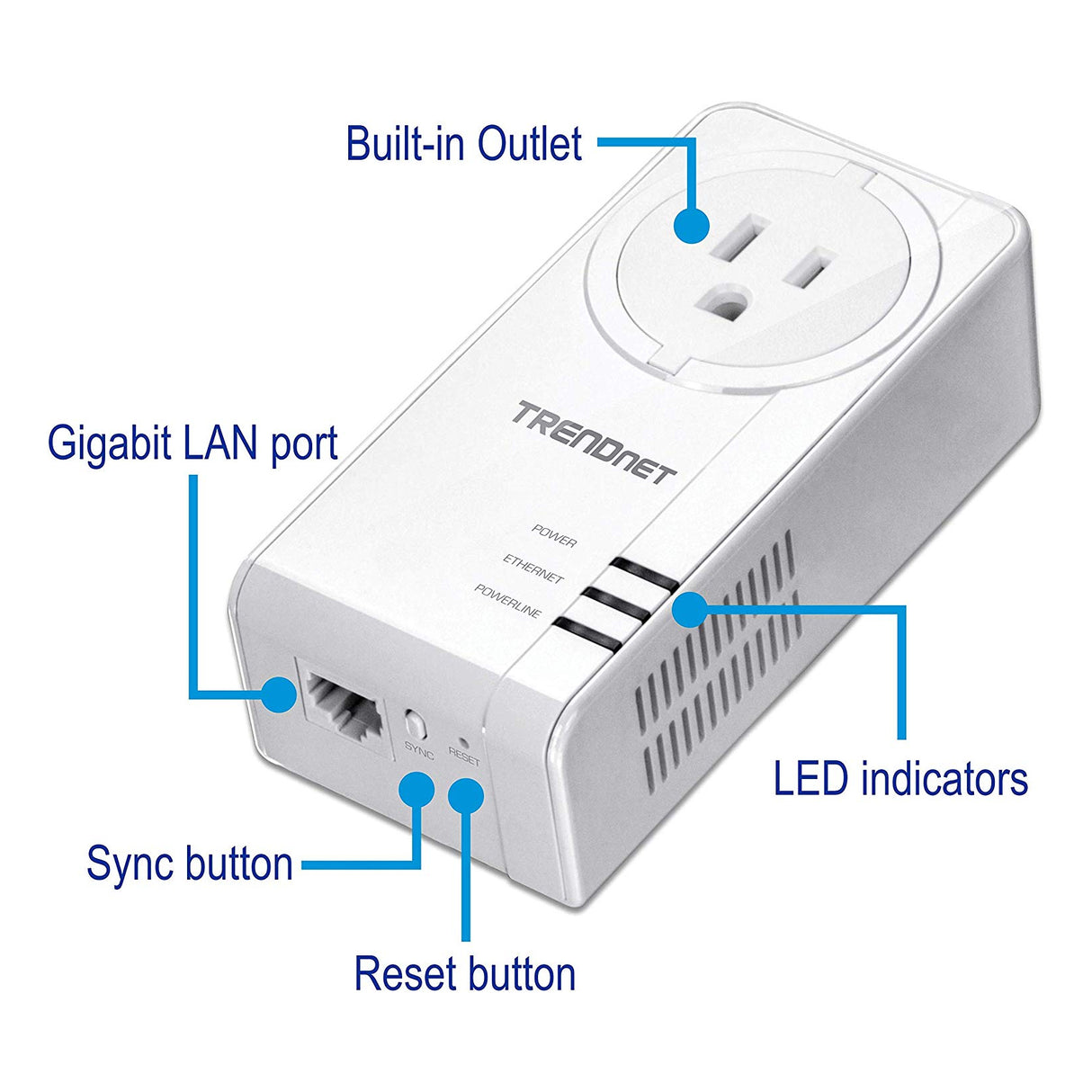 Built-in Outlet

Gigabit LAN port

TRENDNET

POWER

ETHERNET

POWERLINE

SYNC

RESET

LED indicators

Sync button

Reset button