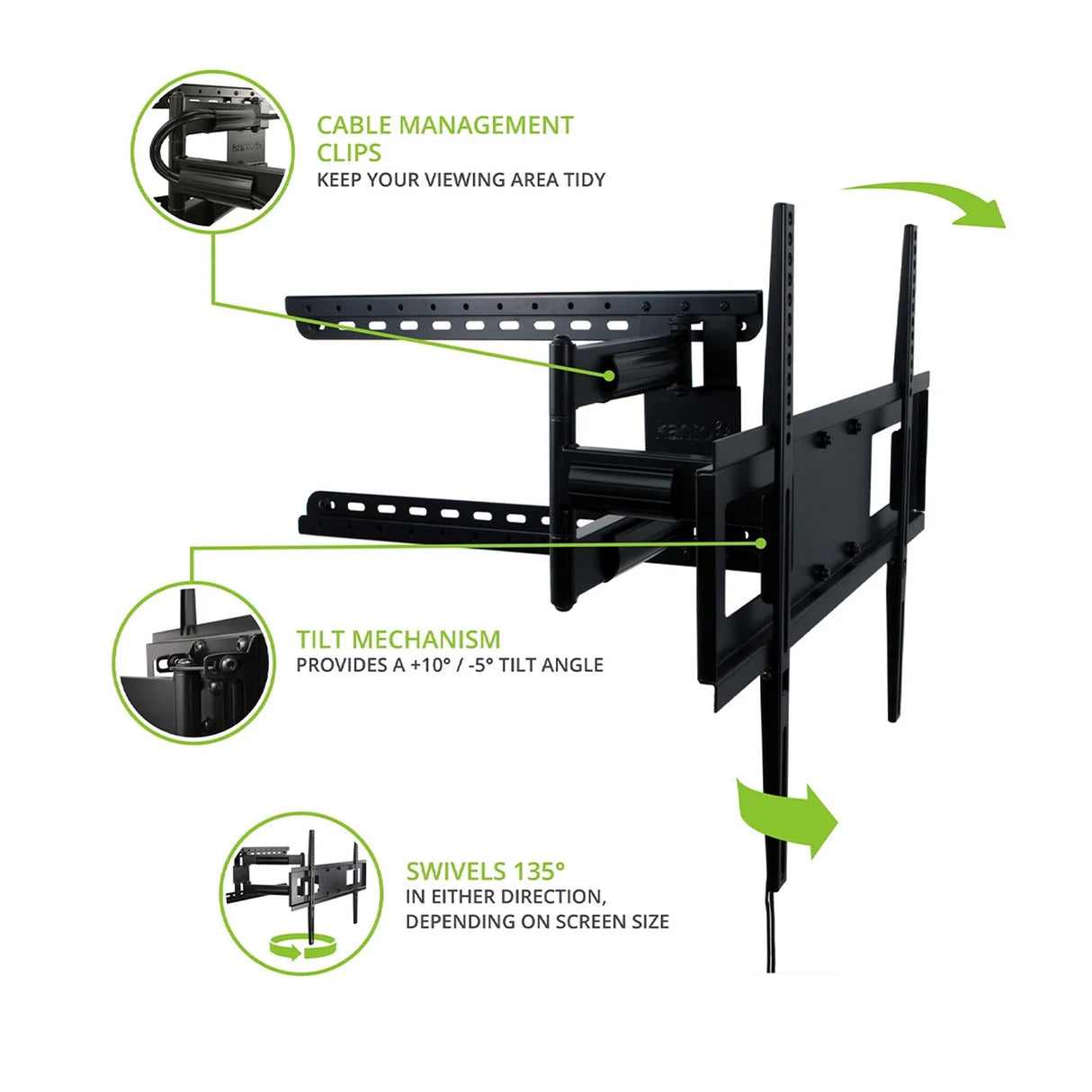 CABLE MANAGEMENT CLIPS
KEEP YOUR VIEWING AREA TIDY

kanto

TILT MECHANISM
PROVIDES A +10° / -5° TILT ANGLE

SWIVELS 135°
IN EITHER DIRECTION, DEPENDING ON SCREEN SIZE