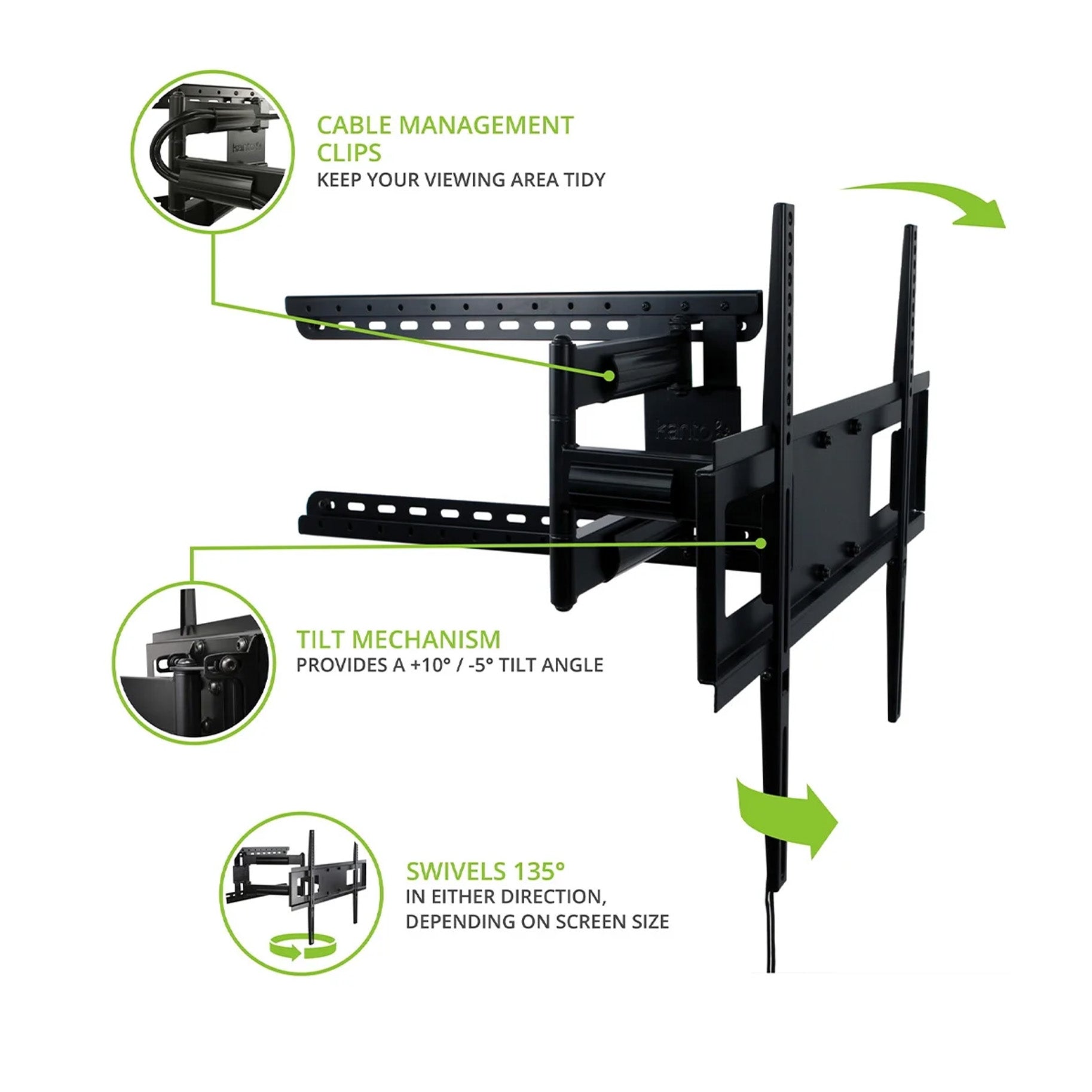 CABLE MANAGEMENT CLIPS
KEEP YOUR VIEWING AREA TIDY

kanto

kanto

TILT MECHANISM
PROVIDES A +10° / -5° TILT ANGLE

SWIVELS 135°
IN EITHER DIRECTION, DEPENDING ON SCREEN SIZE