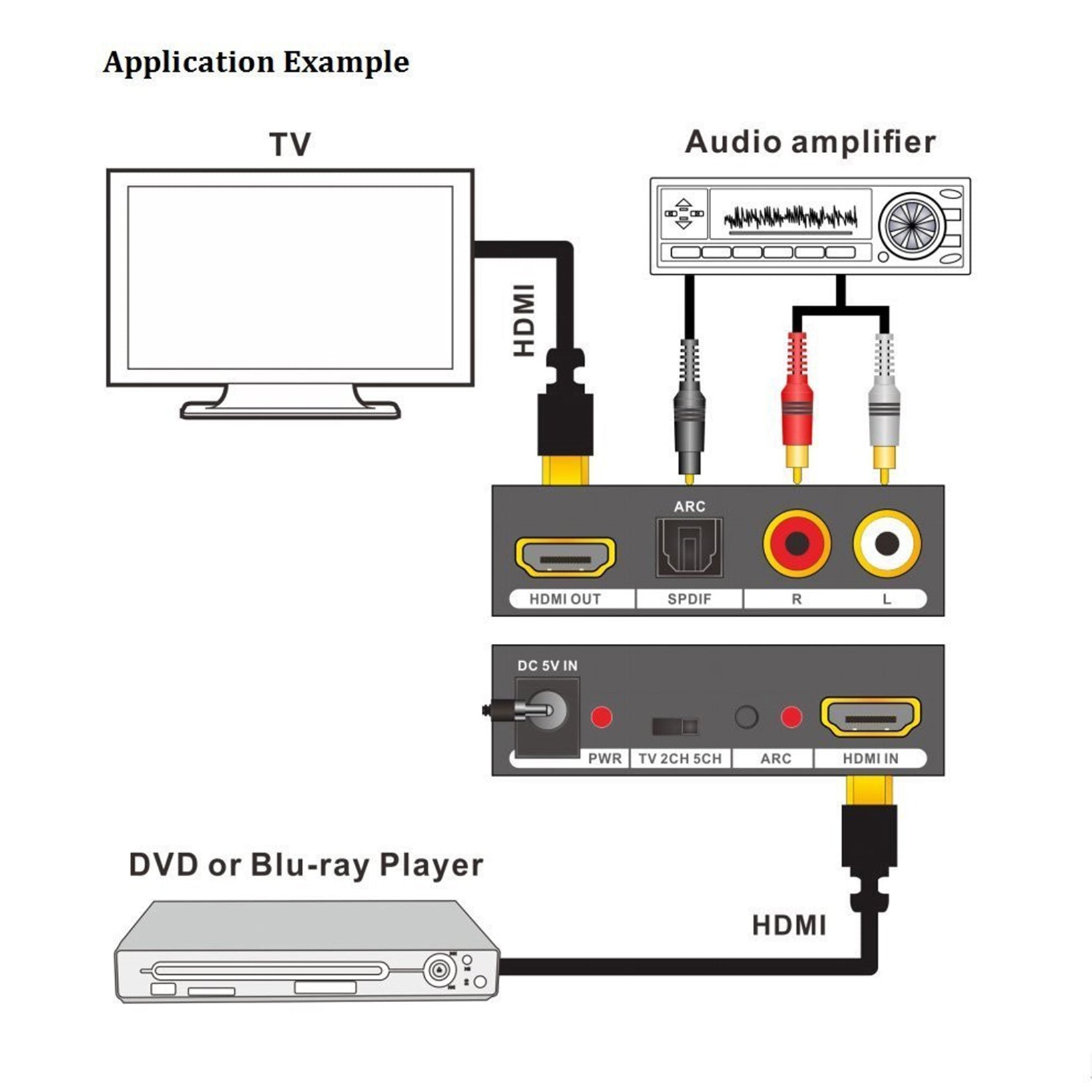 Application Example

TV

Audio amplifier

HDMI

ARC

HDMI OUT

SPDIF

R

L

DC 5V IN

PWR

TV 2CH 5CH

ARC

HDMI IN

DVD or Blu-ray Player

HDMI